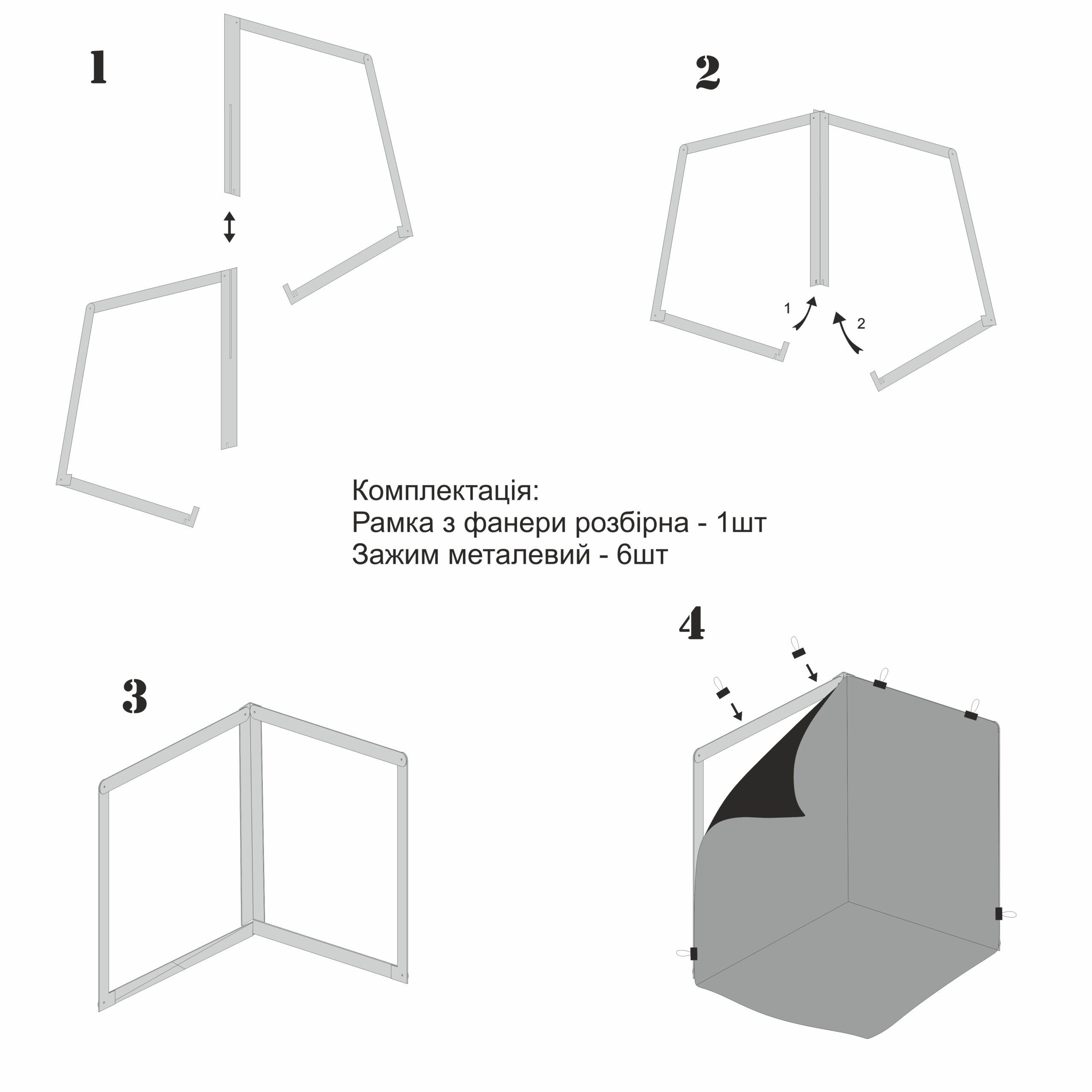 1

2

1

2

Комплектація:
Рамка з фанери розбірна - 1шт
Зажим металевий - 6шт

3

4